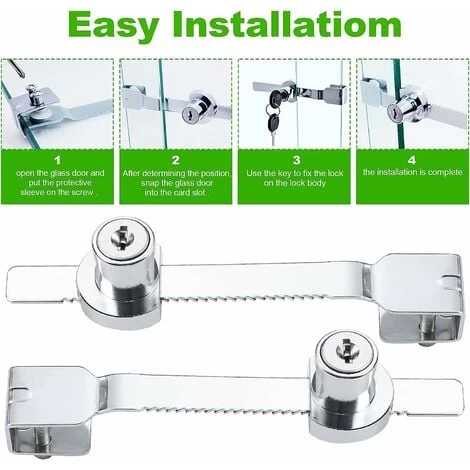 Easy Installatiom

1
open the glass door and put the protective sleeve on the screw

2
After determining the position, snap the glass door into the card slot

3
Use the key to fix the lock on the lock body

4
the installation is complete