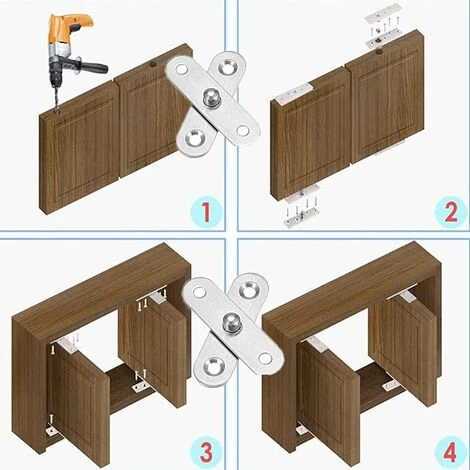 1

2

3

4