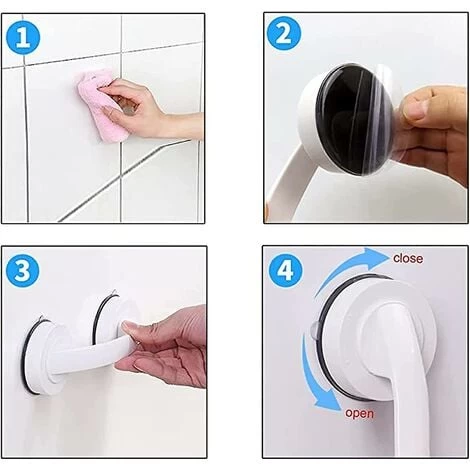 1

2

3

4

close

open